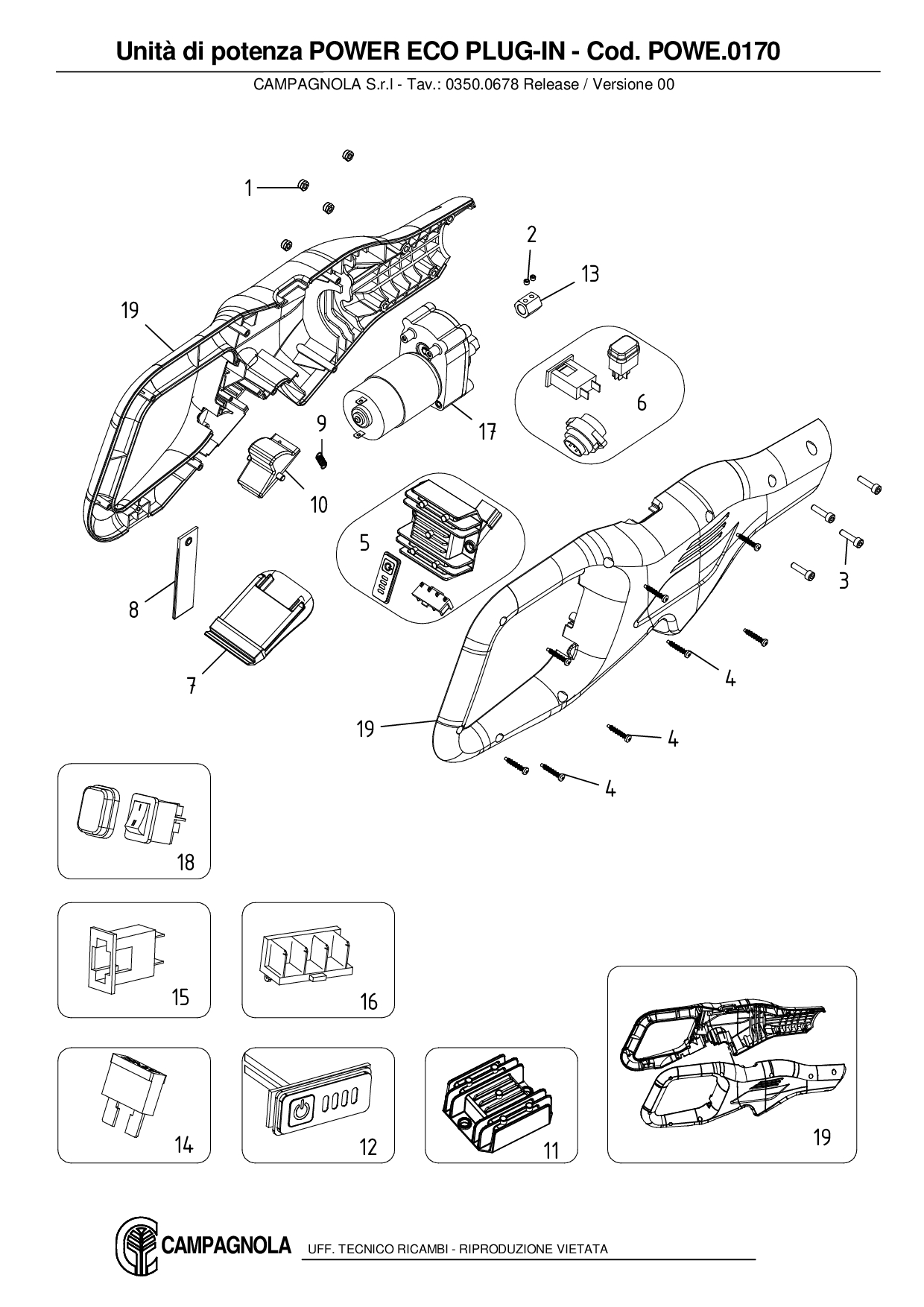 Unità di potenza POWER ECO PLUG-IN - Cod. POWE.0170

CAMPAGNOLA S.r.l - Tav.: 0350.0678 Release / Versione 00

1
2
13
19
6
9
17
10
5
3
8
7
4
19
4
4
18
15
16
14
12
11
19

CAMPAGNOLA UFF. TECNICO RICAMBI - RIPRODUZIONE VIETATA